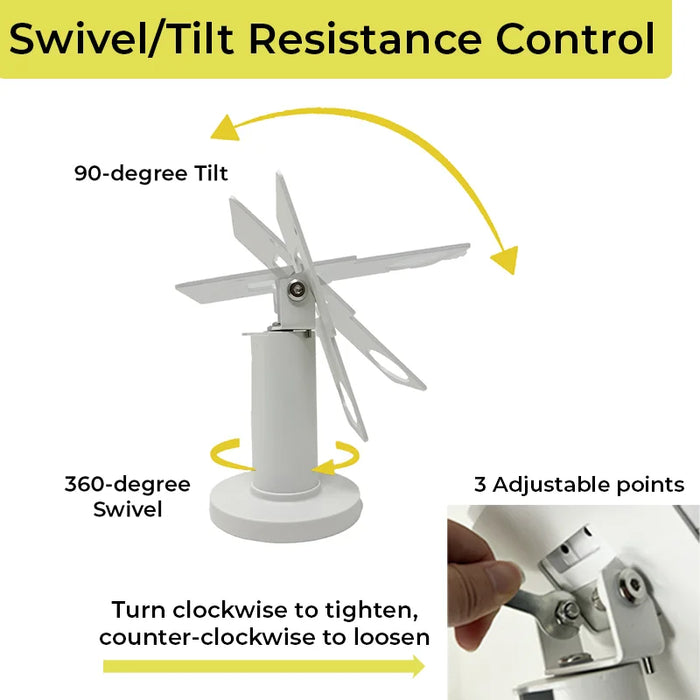 Swivel/Tilt Resistance Control

90-degree Tilt

360-degree Swivel

3 Adjustable points

Turn clockwise to tighten, counter-clockwise to loosen